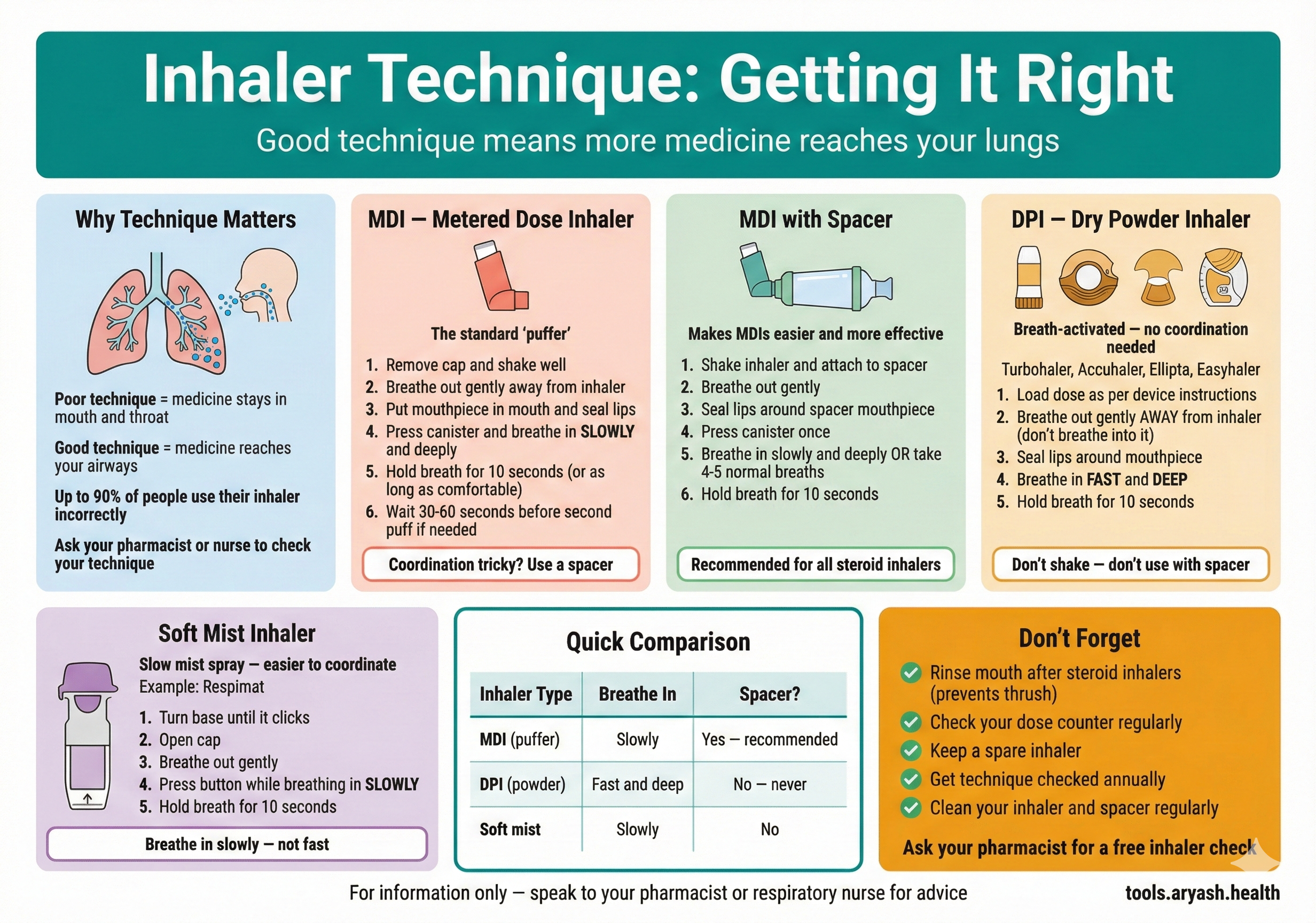 Inhaler Technique: Getting It Right

Good technique means more medicine reaches your lungs

Why Technique Matters

Poor technique = medicine stays in mouth and throat

Good technique = medicine reaches your airways

Up to 90% of people use their inhaler incorrectly

Ask your pharmacist or nurse to check your technique

MDI — Metered Dose Inhaler

The standard 'puffer'

1. Remove cap and shake well
2. Breathe out gently away from inhaler
3. Put mouthpiece in mouth and seal lips
4. Press canister and breathe in SLOWLY and deeply
5. Hold breath for 10 seconds (or as long as comfortable)
6. Wait 30-60 seconds before second puff if needed

Coordination tricky? Use a spacer

MDI with Spacer

Makes MDIs easier and more effective

1. Shake inhaler and attach to spacer
2. Breathe out gently
3. Seal lips around spacer mouthpiece
4. Press canister once
5. Breathe in slowly and deeply OR take 4-5 normal breaths
6. Hold breath for 10 seconds

Recommended for all steroid inhalers

DPI — Dry Powder Inhaler

Breath-activated — no coordination needed

Turbohaler, Accuhaler, Ellipta, Easyhaler

1. Load dose as per device instructions
2. Breathe out gently AWAY from inhaler (don't breathe into it)
3. Seal lips around mouthpiece
4. Breathe in FAST and DEEP
5. Hold breath for 10 seconds

Don't shake — don't use with spacer

Soft Mist Inhaler

Slow mist spray — easier to coordinate
Example: Respimat

1. Turn base until it clicks
2. Open cap
3. Breathe out gently
4. Press button while breathing in SLOWLY
5. Hold breath for 10 seconds

Breathe in slowly — not fast

Quick Comparison

| Inhaler Type | Breathe In | Spacer? |
|---|---|---|
| MDI (puffer) | Slowly | Yes — recommended |
| DPI (powder) | Fast and deep | No — never |
| Soft mist | Slowly | No |

Don't Forget

Rinse mouth after steroid inhalers (prevents thrush)
Check your dose counter regularly
Keep a spare inhaler
Get technique checked annually
Clean your inhaler and spacer regularly

Ask your pharmacist for a free inhaler check

For information only — speak to your pharmacist or respiratory nurse for advice

tools.aryash.health