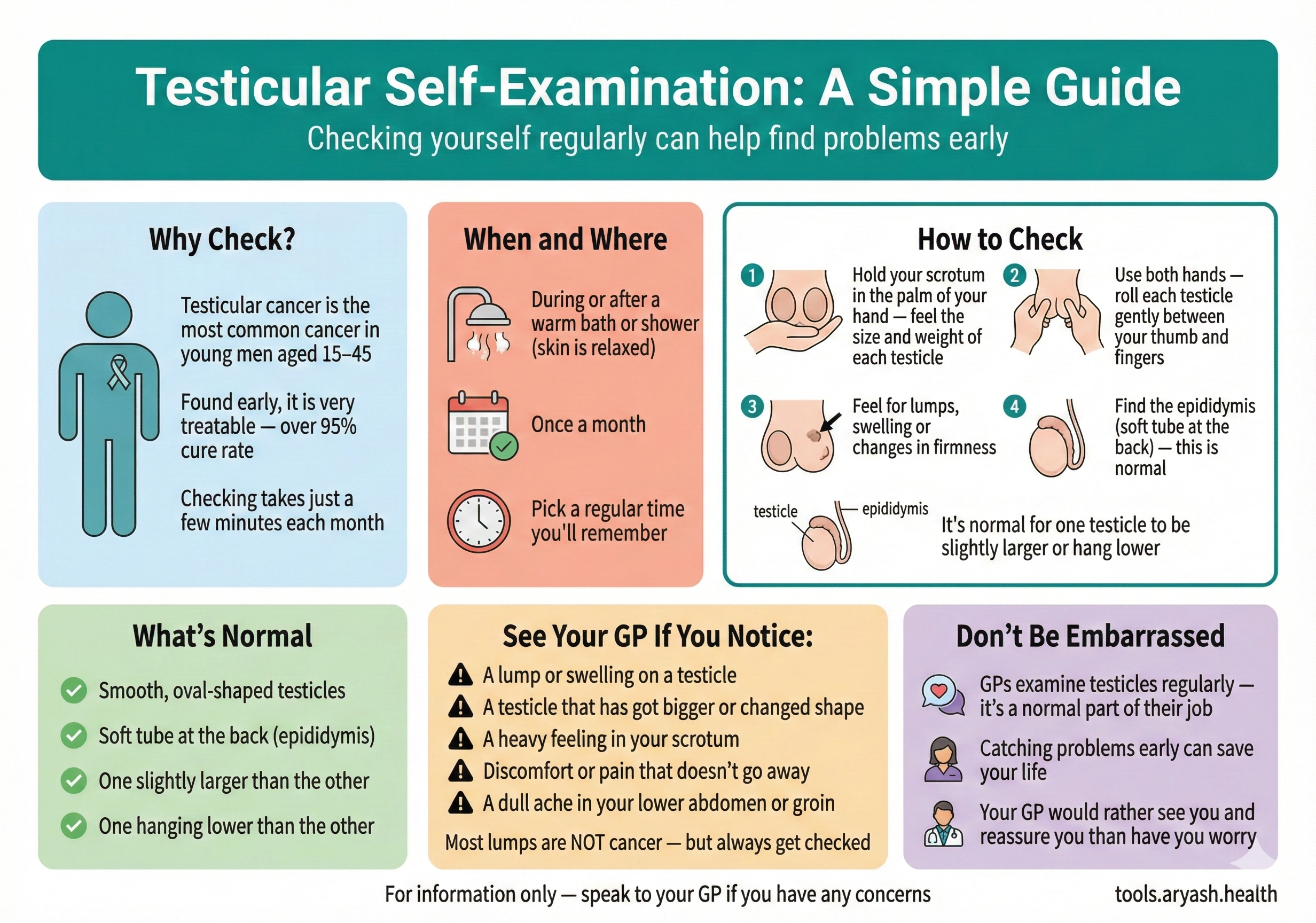 Testicular Self-Examination: A Simple Guide
Checking yourself regularly can help find problems early

Why Check?

Testicular cancer is the most common cancer in young men aged 15–45

Found early, it is very treatable — over 95% cure rate

Checking takes just a few minutes each month

When and Where

During or after a warm bath or shower (skin is relaxed)

Once a month

Pick a regular time you'll remember

How to Check

1 Hold your scrotum in the palm of your hand — feel the size and weight of each testicle

2 Use both hands — roll each testicle gently between your thumb and fingers

3 Feel for lumps, swelling or changes in firmness

4 Find the epididymis (soft tube at the back) — this is normal

testicle
epididymis

It's normal for one testicle to be slightly larger or hang lower

What's Normal

Smooth, oval-shaped testicles
Soft tube at the back (epididymis)
One slightly larger than the other
One hanging lower than the other

See Your GP If You Notice:

A lump or swelling on a testicle
A testicle that has got bigger or changed shape
A heavy feeling in your scrotum
Discomfort or pain that doesn't go away
A dull ache in your lower abdomen or groin

Most lumps are NOT cancer — but always get checked

Don't Be Embarrassed

GPs examine testicles regularly — it's a normal part of their job

Catching problems early can save your life

Your GP would rather see you and reassure you than have you worry

For information only — speak to your GP if you have any concerns

tools.aryash.health