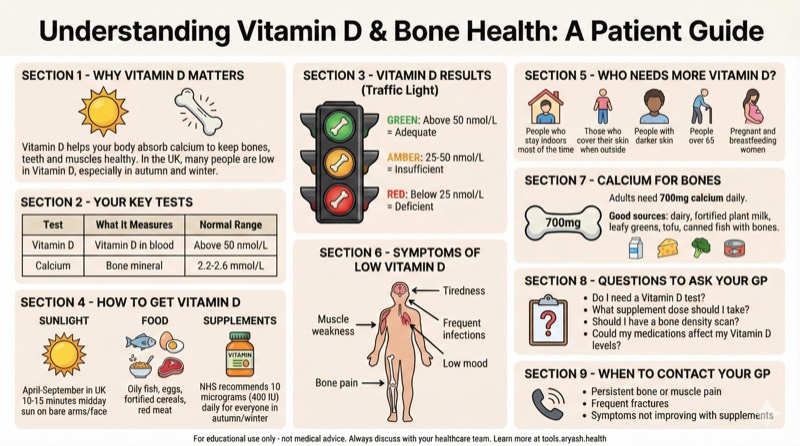 Understanding Vitamin D & Bone Health: A Patient Guide

SECTION 1 - WHY VITAMIN D MATTERS

Vitamin D helps your body absorb calcium to keep bones, teeth and muscles healthy. In the UK, many people are low in Vitamin D, especially in autumn and winter.

SECTION 2 - YOUR KEY TESTS

| Test | What It Measures | Normal Range |
|---|---|---|
| Vitamin D | Vitamin D in blood | Above 50 nmol/L |
| Calcium | Bone mineral | 2.2-2.6 mmol/L |

SECTION 4 - HOW TO GET VITAMIN D

SUNLIGHT
April-September in UK 10-15 minutes midday sun on bare arms/face

FOOD
Oily fish, eggs, fortified cereals, red meat

SUPPLEMENTS
VITAMIN
NHS recommends 10 micrograms (400 IU) daily for everyone in autumn/winter

SECTION 3 - VITAMIN D RESULTS (Traffic Light)

GREEN: Above 50 nmol/L = Adequate

AMBER: 25-50 nmol/L = Insufficient

RED: Below 25 nmol/L = Deficient

SECTION 6 - SYMPTOMS OF LOW VITAMIN D

Tiredness
Muscle weakness
Frequent infections
Low mood
Bone pain

SECTION 5 - WHO NEEDS MORE VITAMIN D?

People who stay indoors most of the time
Those who cover their skin when outside
People with darker skin
People over 65
Pregnant and breastfeeding women

SECTION 7 - CALCIUM FOR BONES

700mg

Adults need 700mg calcium daily.

Good sources: dairy, fortified plant milk, leafy greens, tofu, canned fish with bones.

SECTION 8 - QUESTIONS TO ASK YOUR GP

?

• Do I need a Vitamin D test?
• What supplement dose should I take?
• Should I have a bone density scan?
• Could my medications affect my Vitamin D levels?

SECTION 9 - WHEN TO CONTACT YOUR GP

• Persistent bone or muscle pain
• Frequent fractures
• Symptoms not improving with supplements

For educational use only - not medical advice. Always discuss with your healthcare team. Learn more at tools.aryash.health